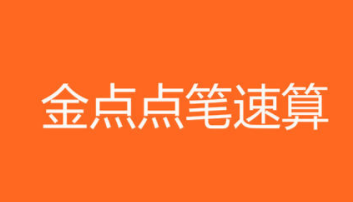 金点点笔速算